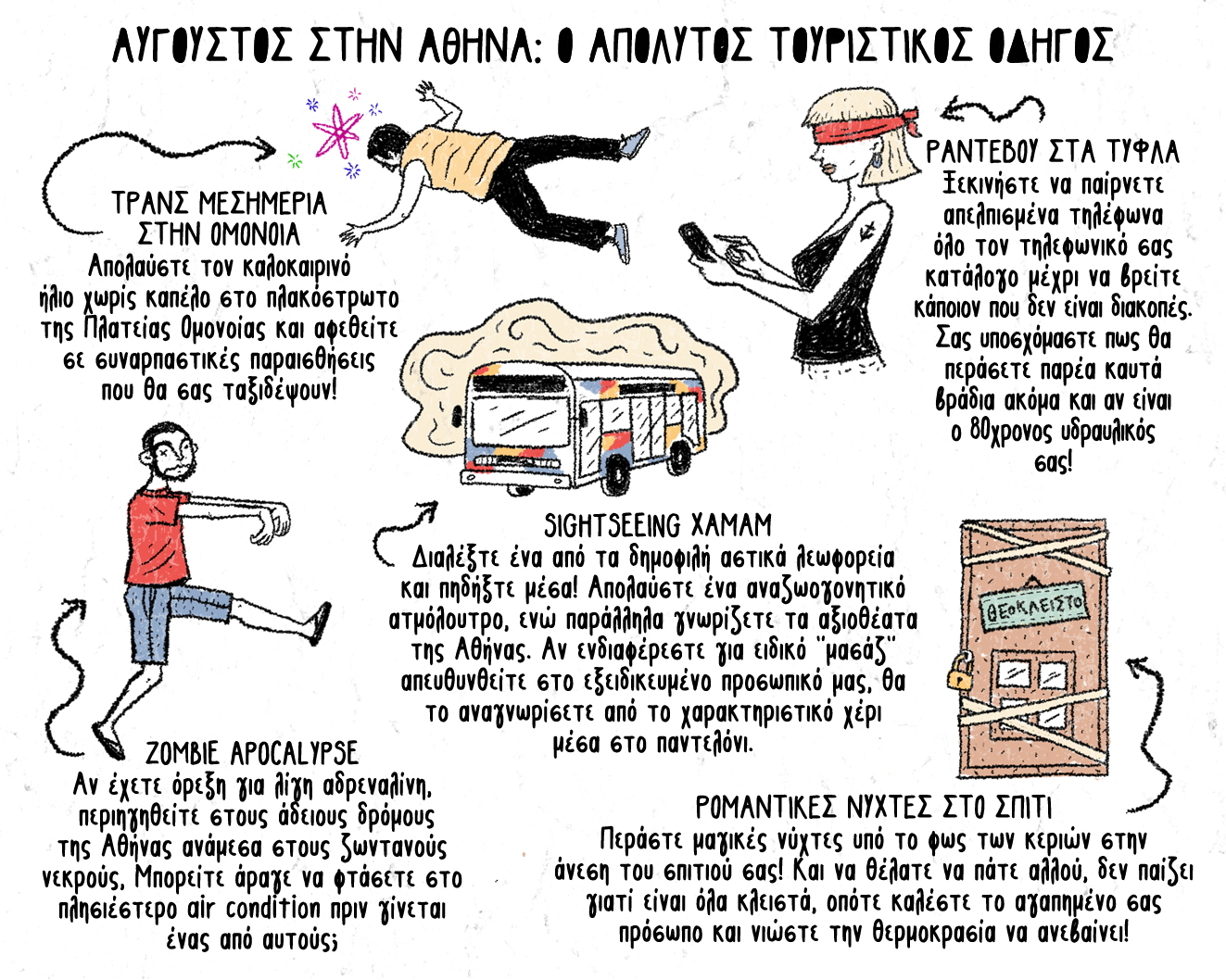 ΑΥΓΟΥΣΤΟΣ ΣΤΗΝ ΑΘΗΝΑ: Ο ΑΠΟΛΥΤΟΣ ΤΟΥΡΙΣΤΙΚΟΣ ΟΔΗΓΟΣ

ΤΡΑΝΣ ΜΕΣΗΜΕΡΙΑ ΣΤΗΝ ΟΜΟΝΟΙΑ
Απολαύστε τον καλοκαιρινό ήλιο χωρίς καπέλο στο πλακόστρωτο της Πλατείας Ομονοίας και αφεθείτε σε συναρπαστικές παραισθήσεις που θα σας ταξιδέψουν!

ΡΑΝΤΕΒΟΥ ΣΤΑ ΤΥΦΛΑ
Ξεκινήστε να παίρνετε απελπισμένα τηλέφωνα όλο τον τηλεφωνικό σας κατάλογο μέχρι να βρείτε κάποιον που δεν είναι διακοπές. Σας υποσχόμαστε πως θα περάσετε παρέα καυτά βράδια ακόμα και αν είναι ο 80χρονος υδραυλικός σας!

SIGHTSEEING ΧΑΜΑΜ
Διαλέξτε ένα από τα δημοφιλή αστικά λεωφορεία και πηδήξτε μέσα! Απολαύστε ένα αναζωογονητικό ατμόλουτρο, ενώ παράλληλα γνωρίζετε τα αξιοθέατα της Αθήνας. Αν ενδιαφέρεστε για ειδικό "μασάζ" απευθυνθείτε στο εξειδικευμένο προσωπικό μας, θα το αναγνωρίσετε από το χαρακτηριστικό χέρι μέσα στο παντελόνι.

ΘΕΟΚΛΕΙΣΤΟ

ZOMBIE APOCALYPSE
Αν έχετε όρεξη για λίγη αδρεναλίνη, περιηγηθείτε στους άδειους δρόμους της Αθήνας ανάμεσα στους ζωντανούς νεκρούς. Μπορείτε άραγε να φτάσετε στο πλησιέστερο air condition πριν γίνεται ένας από αυτούς;

ΡΟΜΑΝΤΙΚΕΣ ΝΥΧΤΕΣ ΣΤΟ ΣΠΙΤΙ
Περάστε μαγικές νύχτες υπό το φως των κεριών στην άνεση του σπιτιού σας! Και να θέλατε να πάτε αλλού, δεν παίζει γιατί είναι όλα κλειστά, οπότε καλέστε το αγαπημένο σας πρόσωπο και νιώστε την θερμοκρασία να ανεβαίνει!